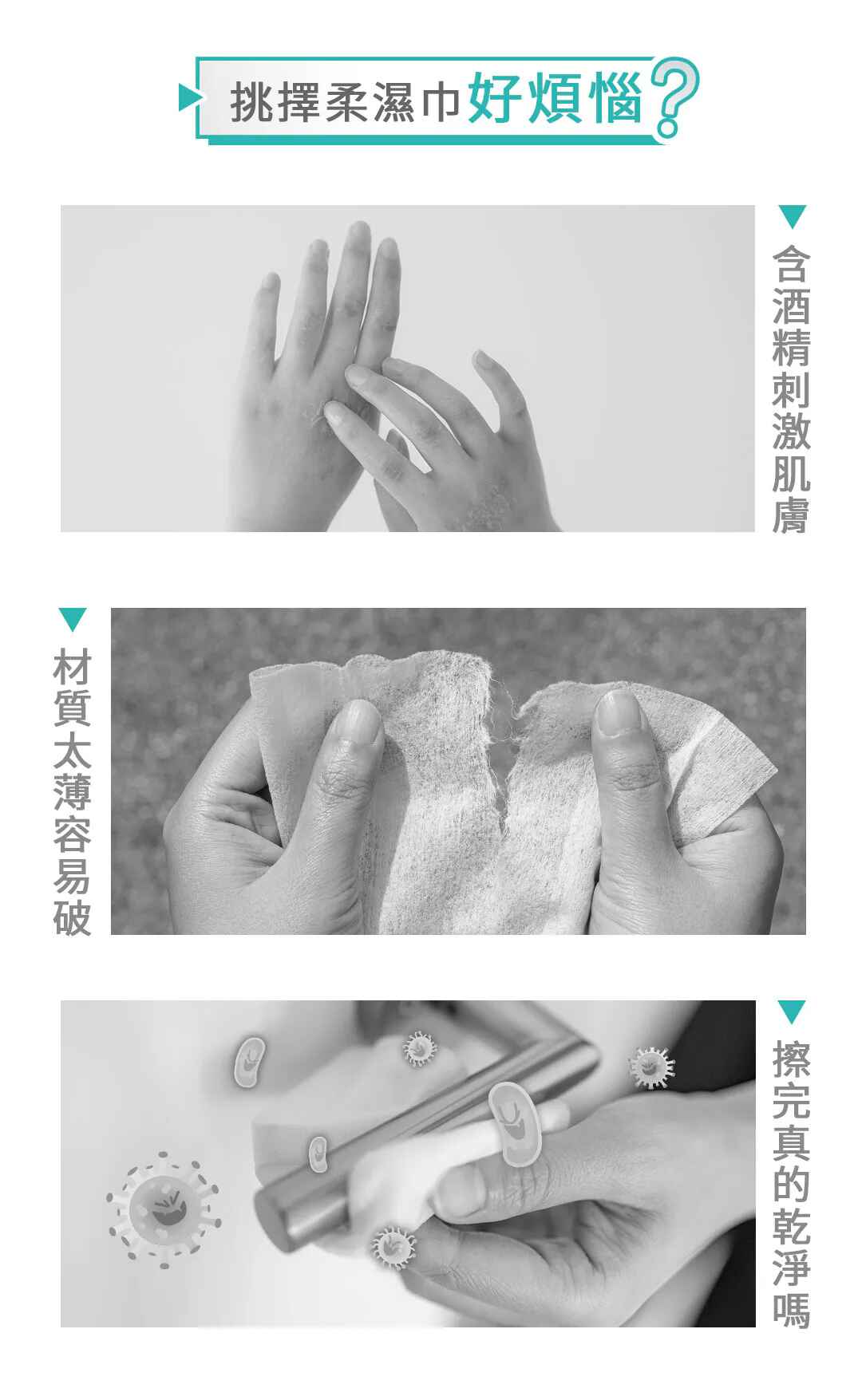 挑擇柔濕巾好煩惱?

含酒精刺激肌膚

材質太薄容易破

擦完真的乾淨嗎